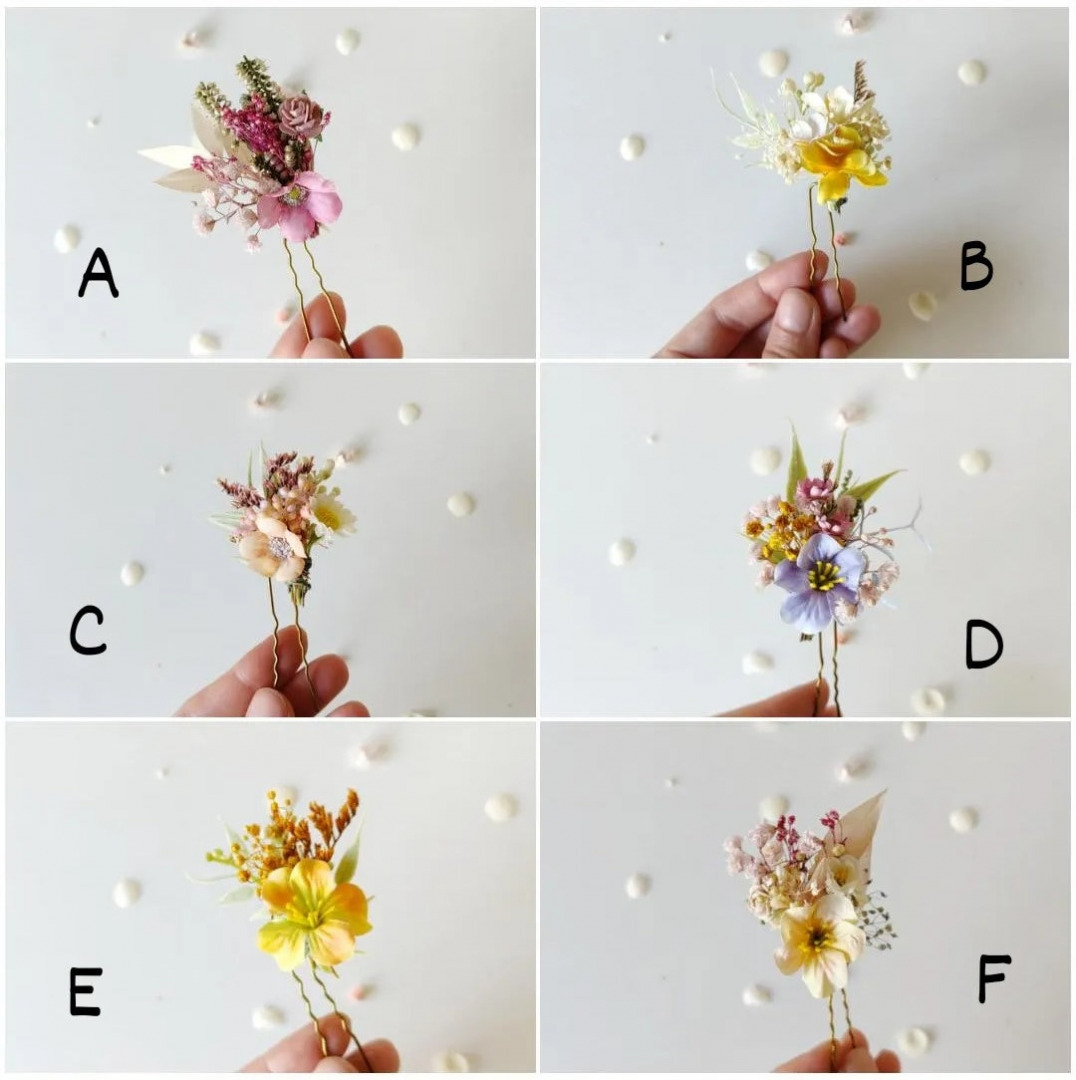 A

B

C

D

E

F